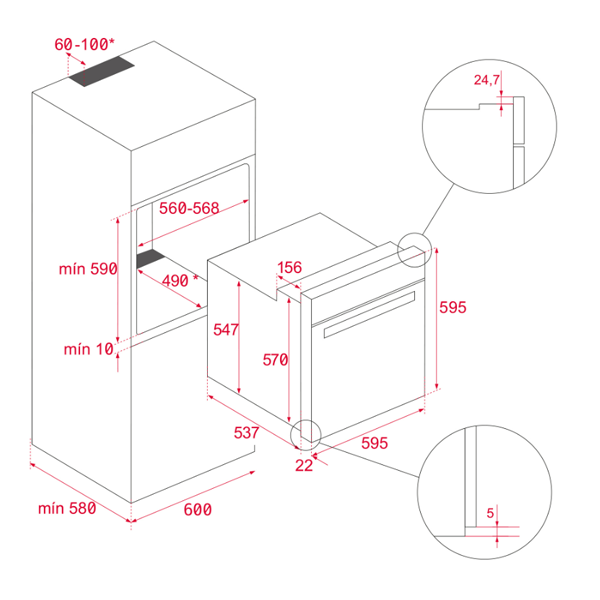 60-100*

24,7

560-568

mín 590

490 *

156

595

547

570

mín 10

537

595

22

5

mín 580

600