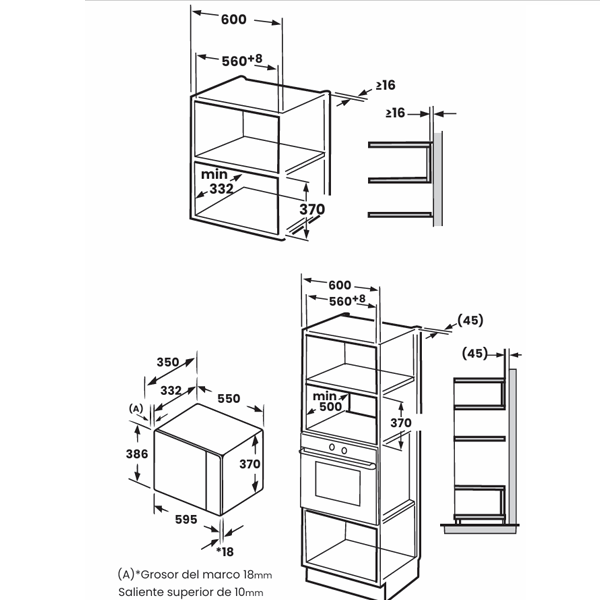 600
$560^{+8}$
≥16
≥16
min
332
370

600
$560^{+8}$
(45)
(45)
min
500
370
350
332
550
(A)
386
370
595
*18

(A)*Grosor del marco 18mm
Saliente superior de 10mm