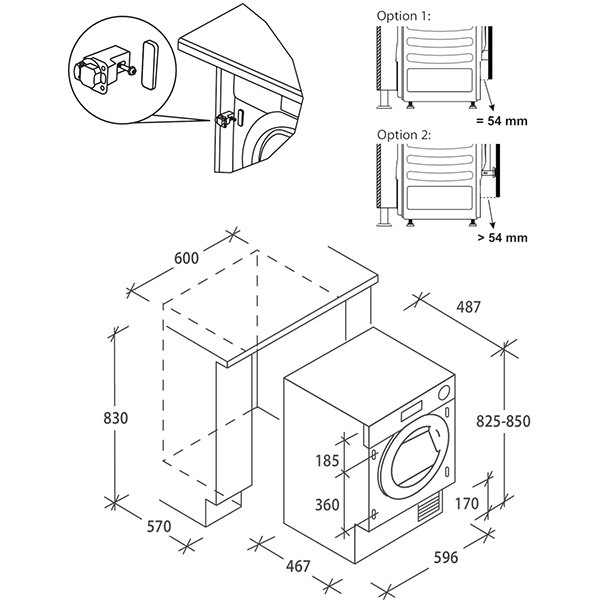 Option 1:

= 54 mm

Option 2:

> 54 mm

600

487

830

825-850

185

360

170

570

467

596