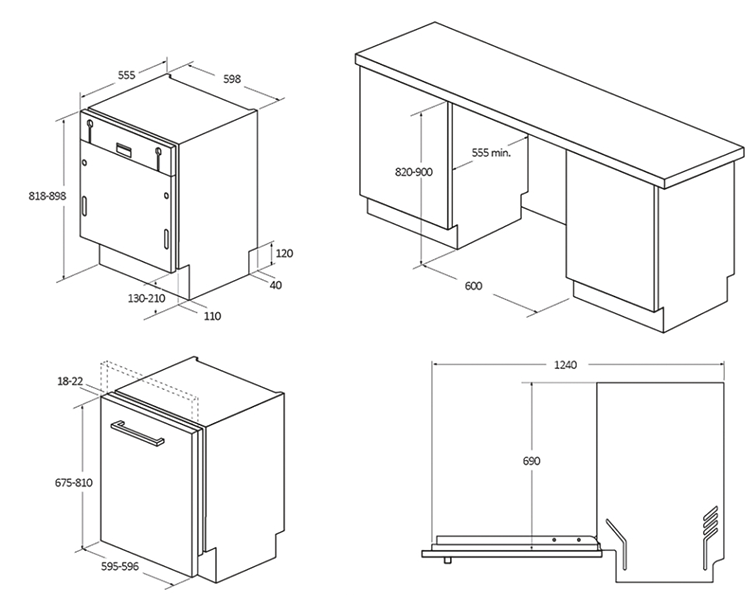 555
598
818-898
120
40
130-210
110
820-900
555 min.
600
18-22
675-810
595-596
1240
690