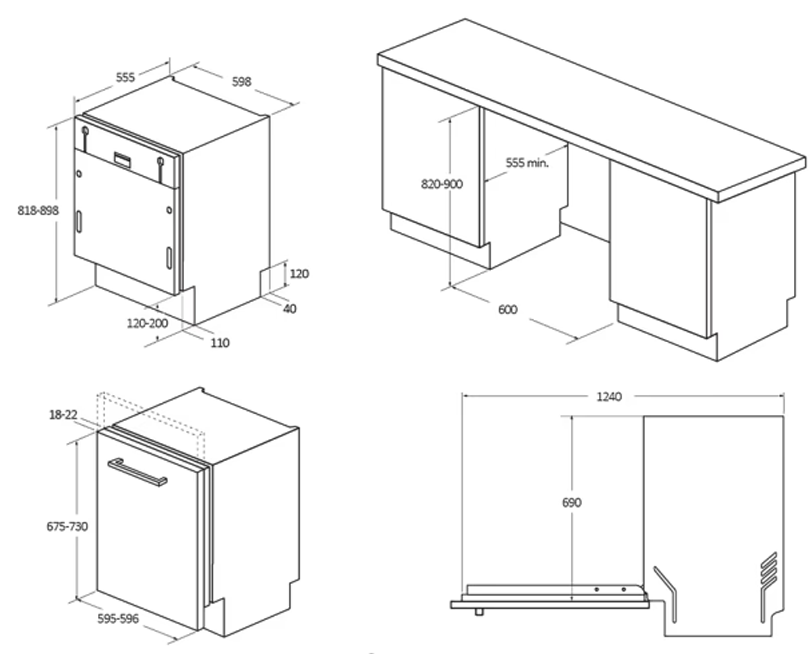 555
598
818-898
120
40
120-200
110
820-900
555 min.
600
18-22
675-730
595-596
1240
690