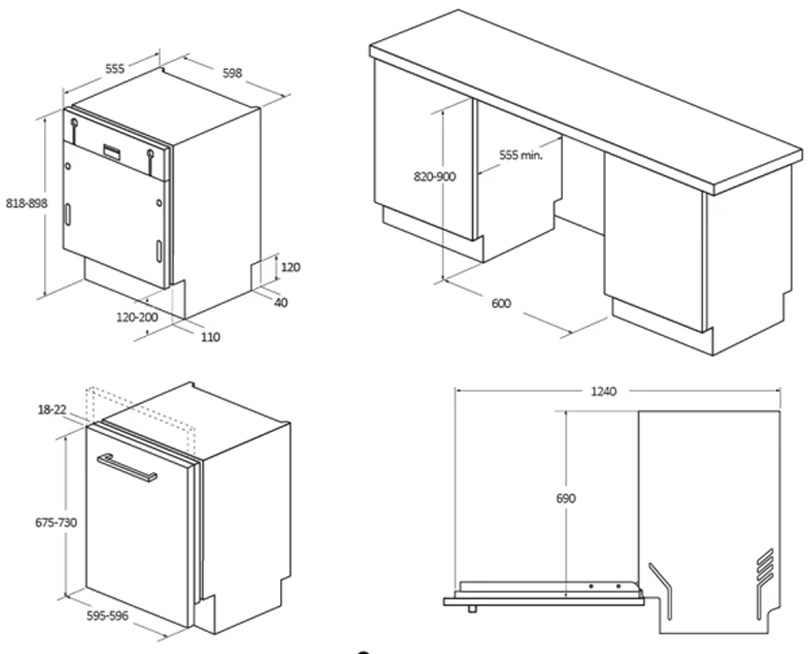 555
598
818-898
120
40
120-200
110
820-900
555 min.
600
18-22
675-730
595-596
1240
690