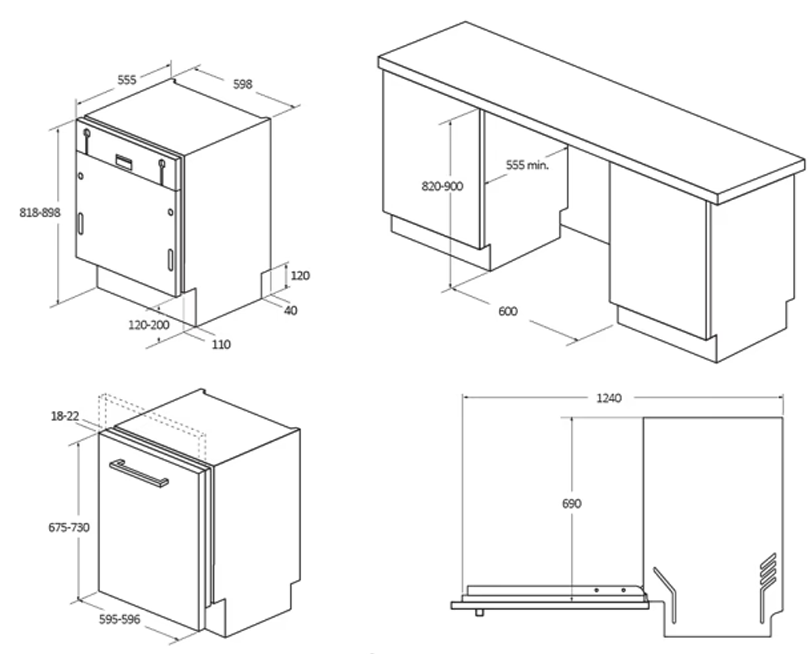 555
598
818-898
120
40
120-200
110

820-900
555 min.
600

18-22
675-730
595-596

1240
690