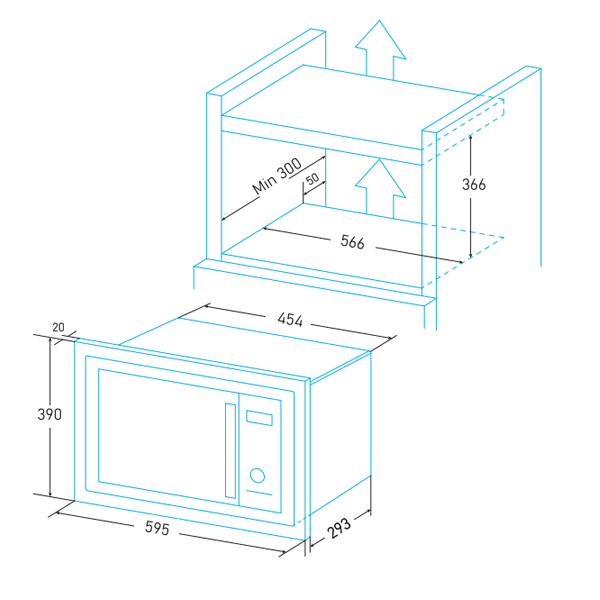 Min 300
50
366
566
454
20
390
595
293