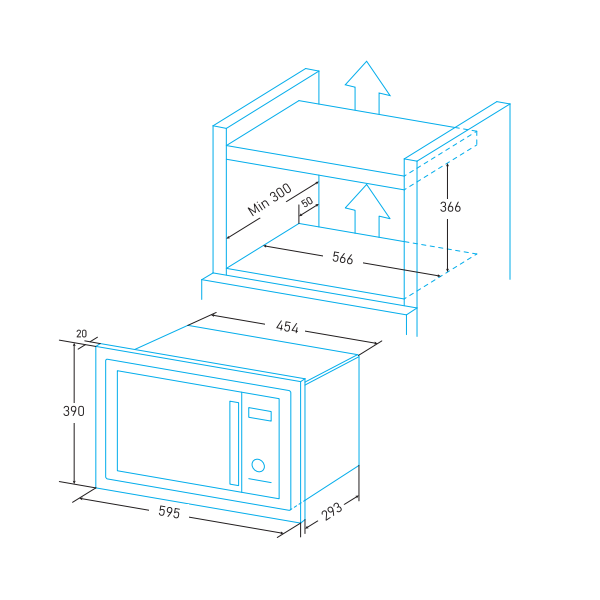 Min 300
50
366
566
454
20
390
595
293