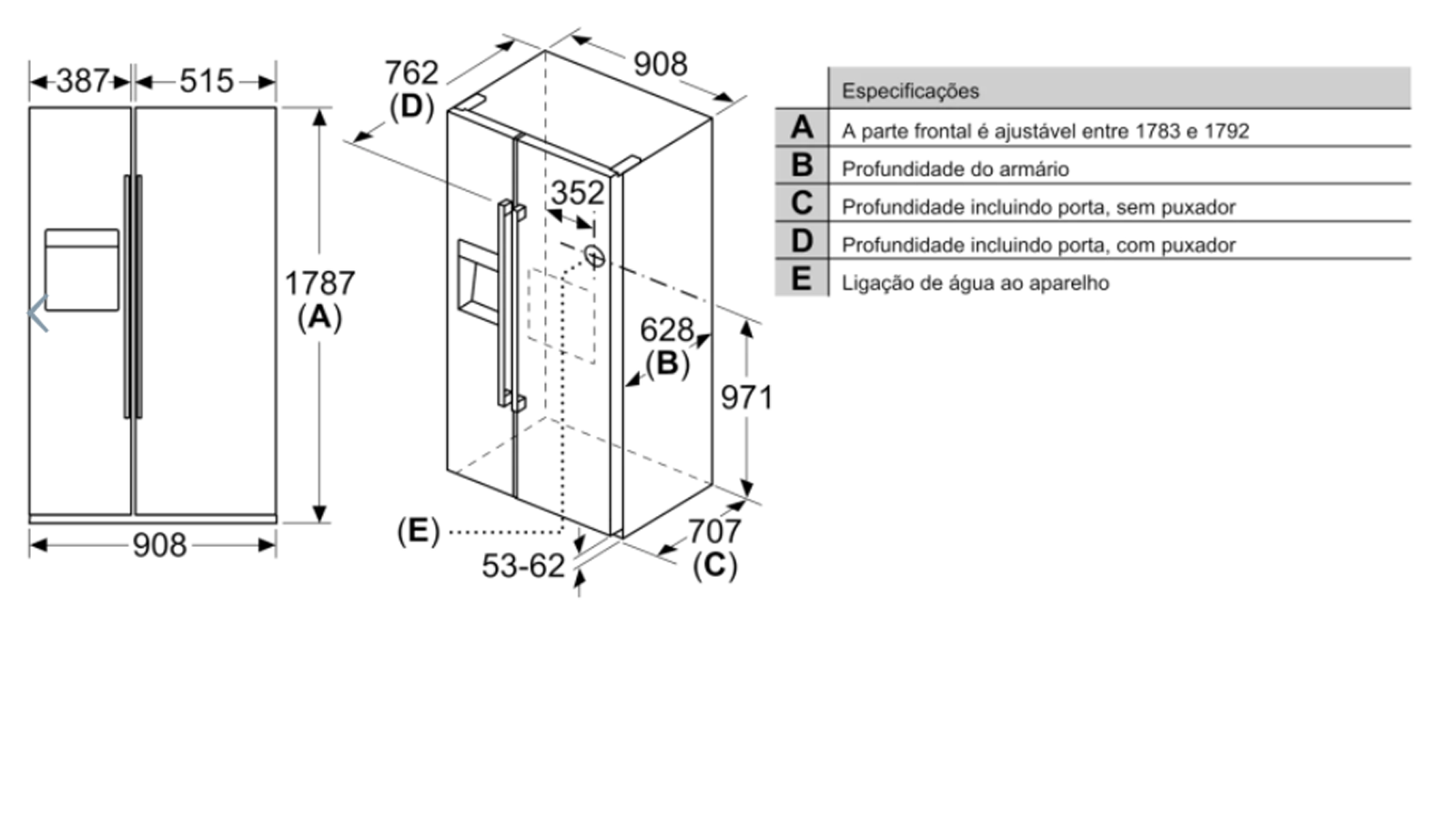 387
515
1787
(A)
908

762
(D)
908
352
628
(B)
971
(E)
53-62
707
(C)

| | Especificações |
|---|---|
| A | A parte frontal é ajustável entre 1783 e 1792 |
| B | Profundidade do armário |
| C | Profundidade incluindo porta, sem puxador |
| D | Profundidade incluindo porta, com puxador |
| E | Ligação de água ao aparelho |