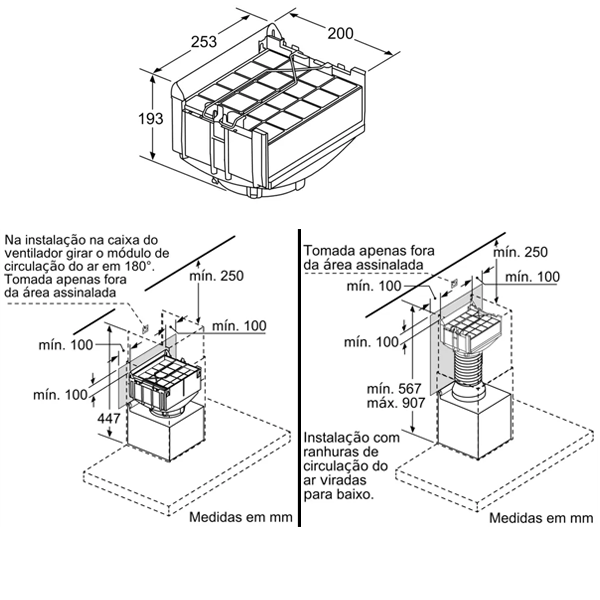 253

200

193

Na instalação na caixa do ventilador girar o módulo de circulação do ar em 180°. Tomada apenas fora da área assinalada

mín. 250

mín. 100

mín. 100

mín. 100

447

Medidas em mm

Tomada apenas fora da área assinalada

mín. 250

mín. 100

mín. 100

mín. 100

mín. 567
máx. 907

Instalação com ranhuras de circulação do ar viradas para baixo.

Medidas em mm