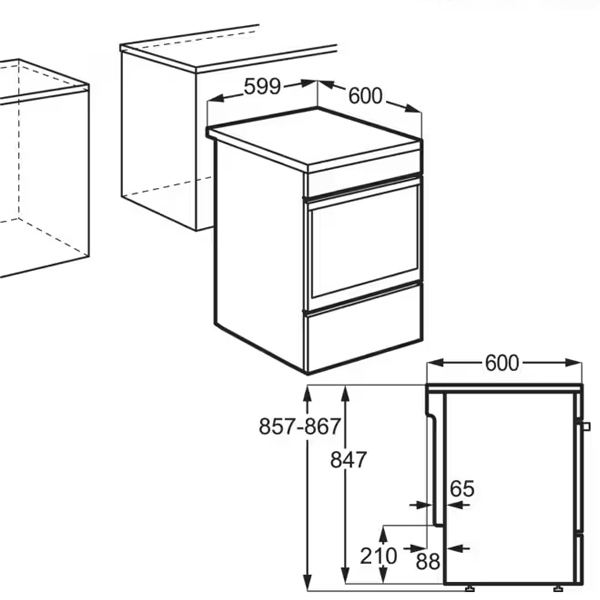 599
600
600
857-867
847
65
210
88