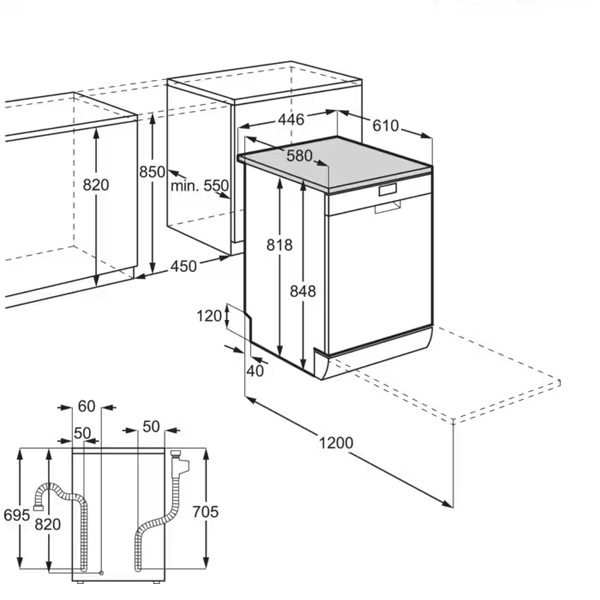 446
610
580
820
850
min. 550
818
848
450
120
40
1200
60
50
50
695
820
705