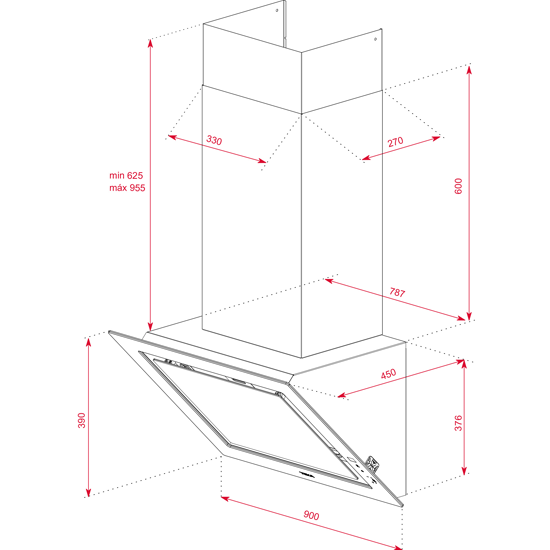 330

270

min 625
máx 955

600

787

450

390

376

900