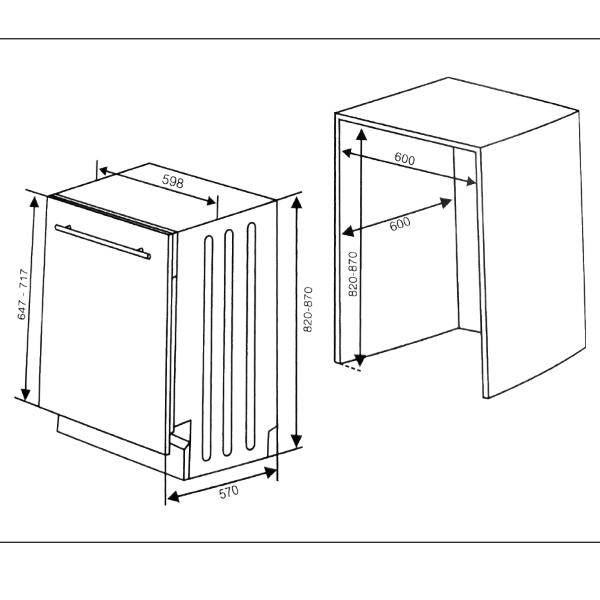 598
647 - 717
820-870
570
600
600
820-870