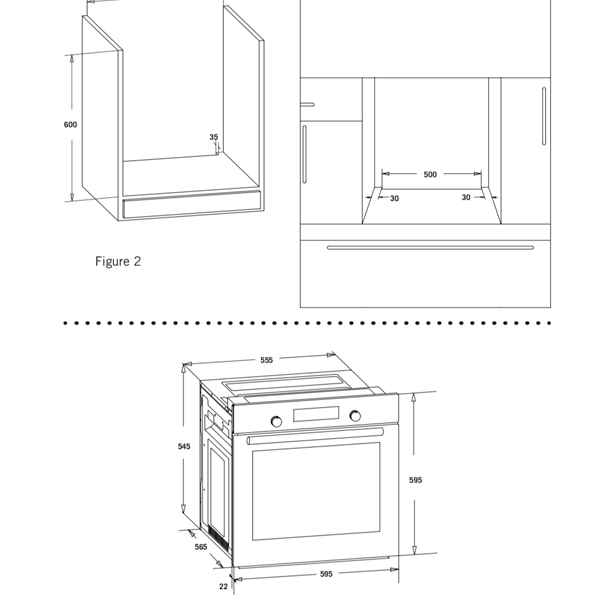 600

35

500

30

30

Figure 2

555

545

595

565

595

22