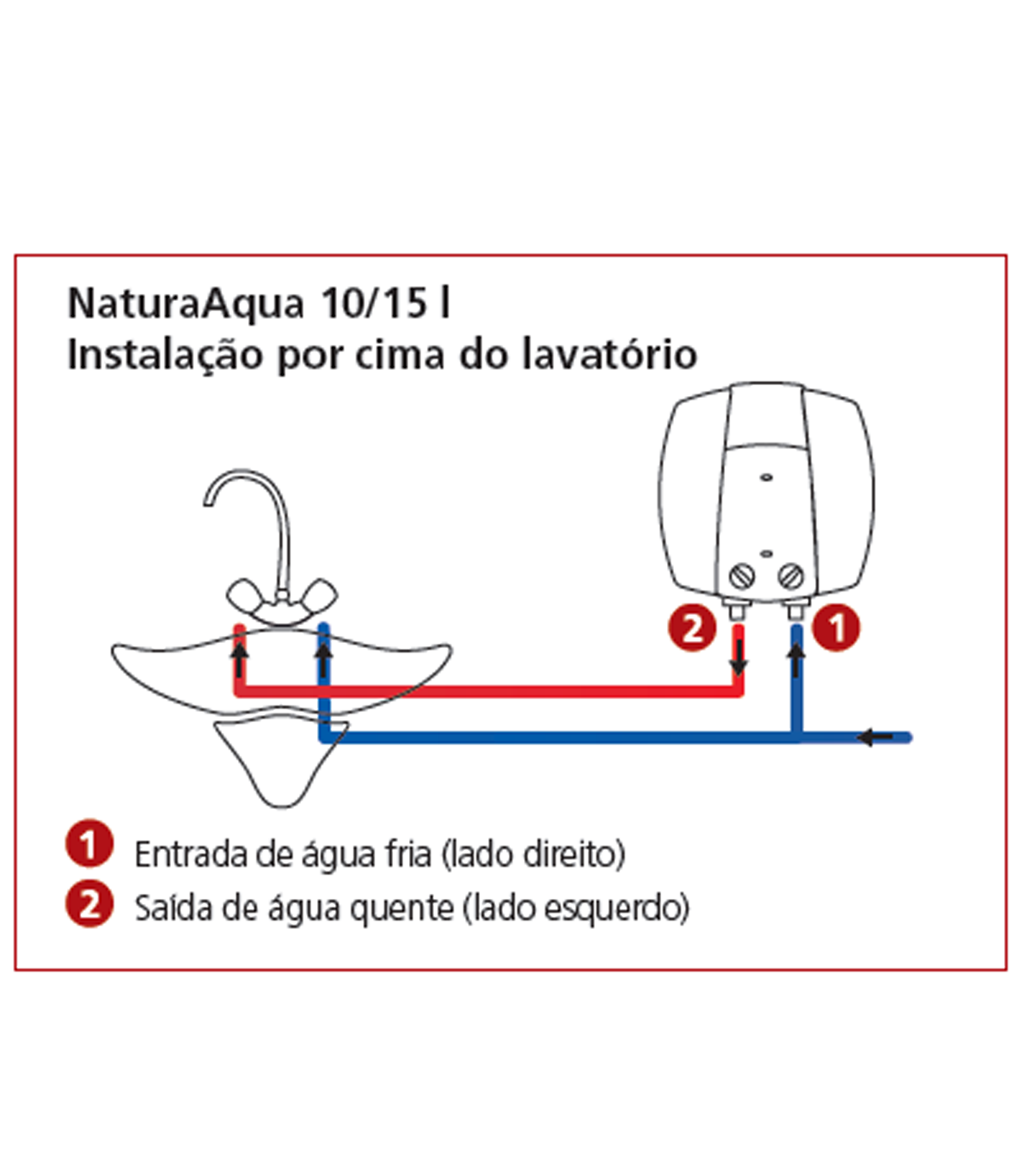 NaturaAqua 10/15 l
Instalação por cima do lavatório

2
1

1 Entrada de água fria (lado direito)
2 Saída de água quente (lado esquerdo)