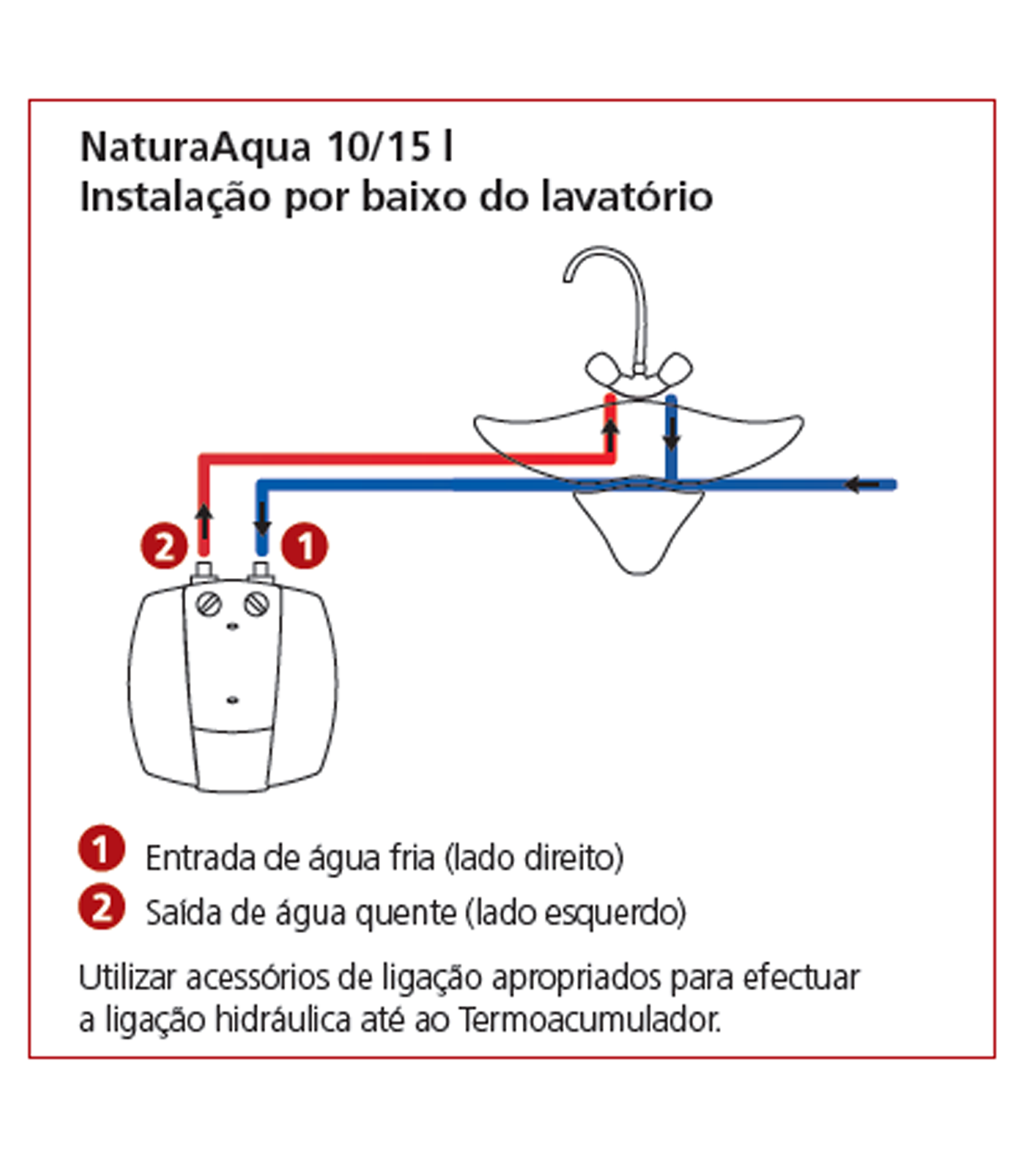 NaturaAqua 10/15 l
Instalação por baixo do lavatório

2 1

1 Entrada de água fria (lado direito)
2 Saída de água quente (lado esquerdo)

Utilizar acessórios de ligação apropriados para efectuar a ligação hidráulica até ao Termoacumulador.